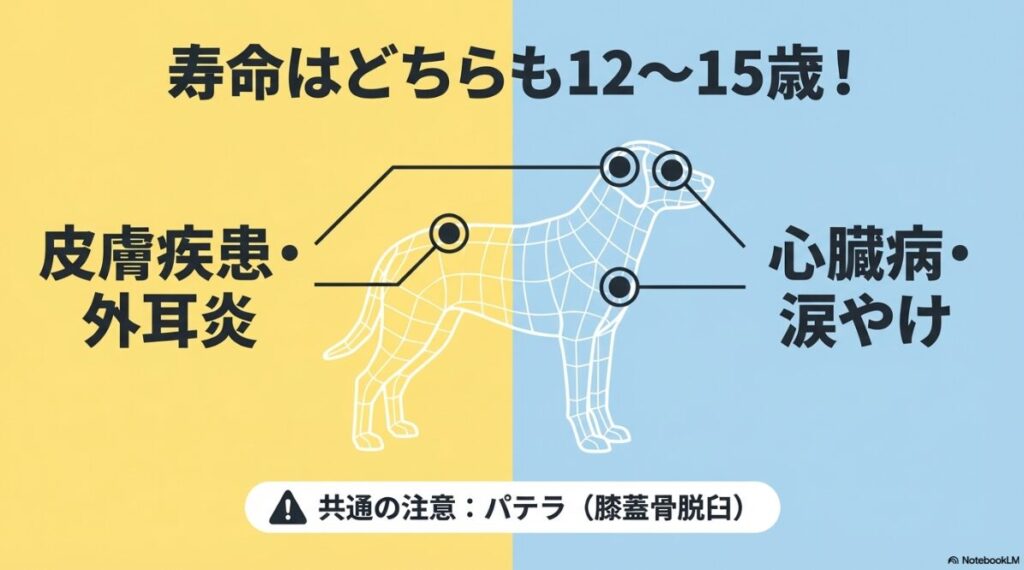 寿命はどちらも12〜15歳！

皮膚疾患・外耳炎

心臓病・涙やけ

共通の注意：パテラ（膝蓋骨脱臼）

NotebookLM